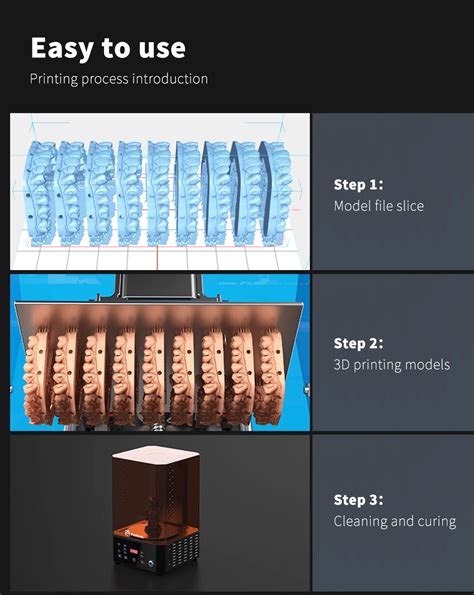 Easy to use

Printing process introduction

Step 1:
Model file slice

Step 2:
3D printing models

Step 3:
Cleaning and curing