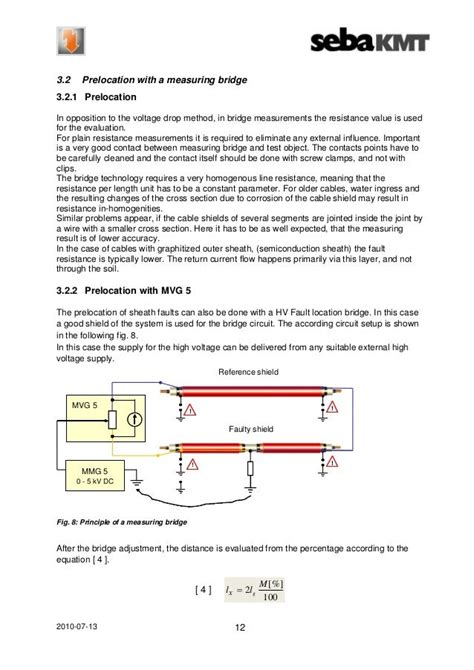 sebaKMT

3.2 Prelocation with a measuring bridge

3.2.1 Prelocation

In opposition to the voltage drop method, in bridge measurements the resistance value is used for the evaluation.
For plain resistance measurements it is required to eliminate any external influence. Important is a very good contact between measuring bridge and test object. The contacts points have to be carefully cleaned and the contact itself should be done with screw clamps, and not with clips.
The bridge technology requires a very homogenous line resistance, meaning that the resistance per length unit has to be a constant parameter. For older cables, water ingress and the resulting changes of the cross section due to corrosion of the cable shield may result in resistance in-homogenities.
Similar problems appear, if the cable shields of several segments are jointed inside the joint by a wire with a smaller cross section. Here it has to be as well expected, that the measuring result is of lower accuracy.
In the case of cables with graphitized outer sheath, (semiconduction sheath) the fault resistance is typically lower. The return current flow happens primarily via this layer, and not through the soil.

3.2.2 Prelocation with MVG 5

The prelocation of sheath faults can also be done with a HV Fault location bridge. In this case a good shield of the system is used for the bridge circuit. The according circuit setup is shown in the following fig. 8.
In this case the supply for the high voltage can be delivered from any suitable external high voltage supply.

Reference shield

MVG 5

Faulty shield

MMG 5
0 - 5 kV DC

Fig. 8: Principle of a measuring bridge

After the bridge adjustment, the distance is evaluated from the percentage according to the equation [ 4 ].

[ 4 ] $l_x = 2l_s \frac{M[\%]}{100}$

2010-07-13

12