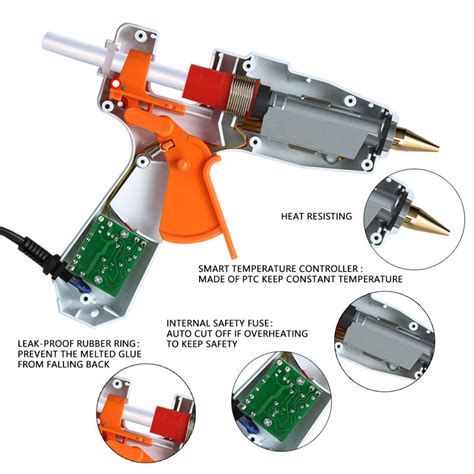 HEAT RESISTING

SMART TEMPERATURE CONTROLLER :
MADE OF PTC KEEP CONSTANT TEMPERATURE

INTERNAL SAFETY FUSE:
AUTO CUT OFF IF OVERHEATING
TO KEEP SAFETY

LEAK-PROOF RUBBER RING:
PREVENT THE MELTED GLUE
FROM FALLING BACK