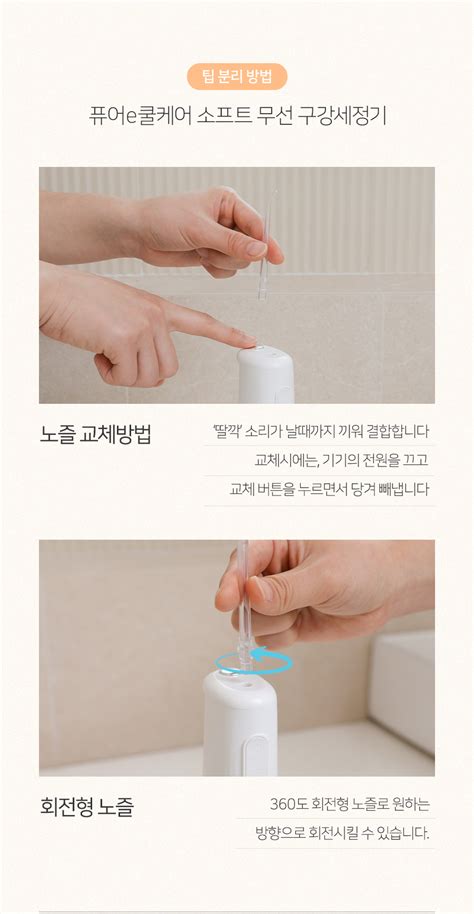 팁 분리 방법

퓨어e쿨케어 소프트 무선 구강세정기

노즐 교체방법

'딸깍' 소리가 날때까지 끼워 결합합니다

교체시에는, 기기의 전원을 끄고

교체 버튼을 누르면서 당겨 빼냅니다

회전형 노즐

360도 회전형 노즐로 원하는

방향으로 회전시킬 수 있습니다.