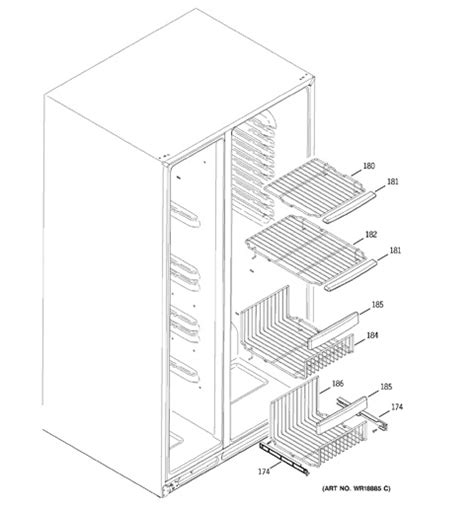 180
181
182
181
185
184
186
185
174
174
(ART NO. WR18885 C)