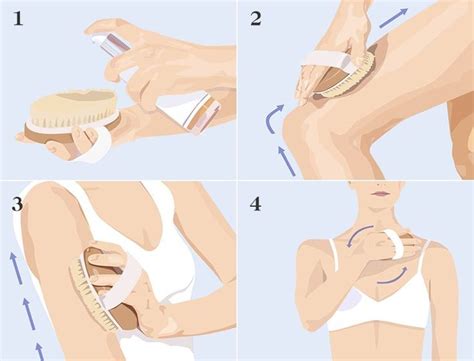 1

2

3

4