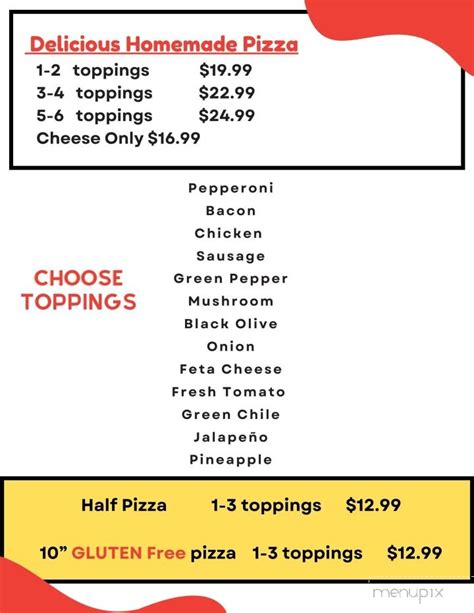 Delicious Homemade Pizza

1-2 toppings $19.99
3-4 toppings $22.99
5-6 toppings $24.99
Cheese Only $16.99

CHOOSE TOPPINGS

Pepperoni
Bacon
Chicken
Sausage
Green Pepper
Mushroom
Black Olive
Onion
Feta Cheese
Fresh Tomato
Green Chile
Jalapeño
Pineapple

Half Pizza 1-3 toppings $12.99

10" GLUTEN Free pizza 1-3 toppings $12.99

menupix