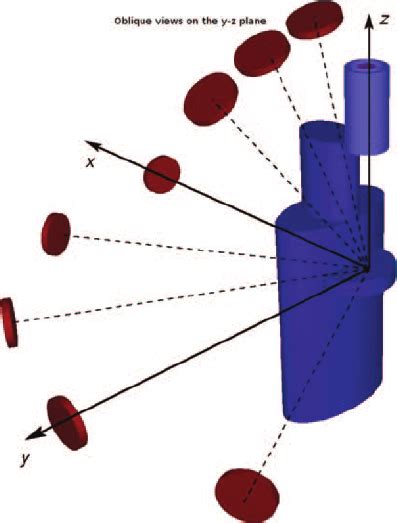 Oblique views on the y-z plane

z

x

y