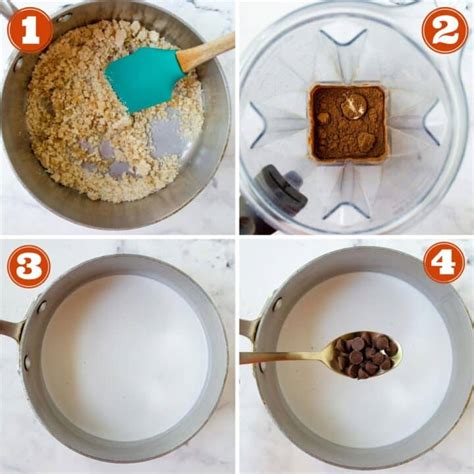 1
2
3
4