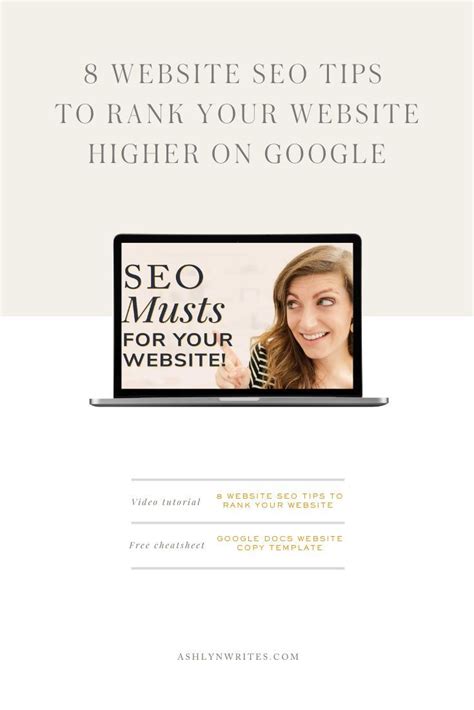 8 WEBSITE SEO TIPS TO RANK YOUR WEBSITE HIGHER ON GOOGLE

SEO
Musts
FOR YOUR
WEBSITE!

| Video tutorial | 8 WEBSITE SEO TIPS TO RANK YOUR WEBSITE |
|---|---|
| Free cheatsheet | GOOGLE DOCS WEBSITE COPY TEMPLATE |

ASHLYNWRITES.COM