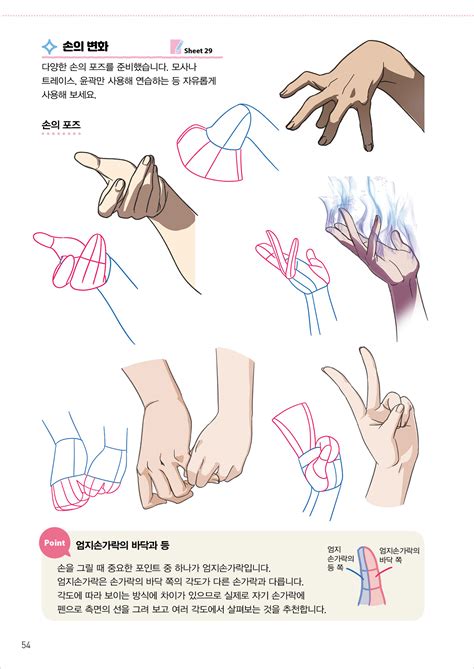 손의 변화

Sheet 29

다양한 손의 포즈를 준비했습니다. 모사나 트레이스, 윤곽만 사용해 연습하는 등 자유롭게 사용해 보세요.

손의 포즈

Point 엄지손가락의 바닥과 등

손을 그릴 때 중요한 포인트 중 하나가 엄지손가락입니다. 엄지손가락은 손가락의 바닥 쪽의 각도가 다른 손가락과 다릅니다. 각도에 따라 보이는 방식에 차이가 있으므로 실제로 자기 손가락에 펜으로 측면의 선을 그려 보고 여러 각도에서 살펴보는 것을 추천합니다.

엄지 손가락의 등 쪽

엄지손가락의 바닥 쪽

54