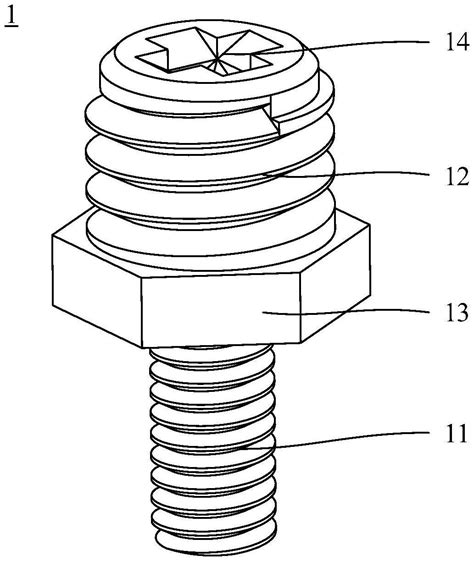 1

14

12

13

11