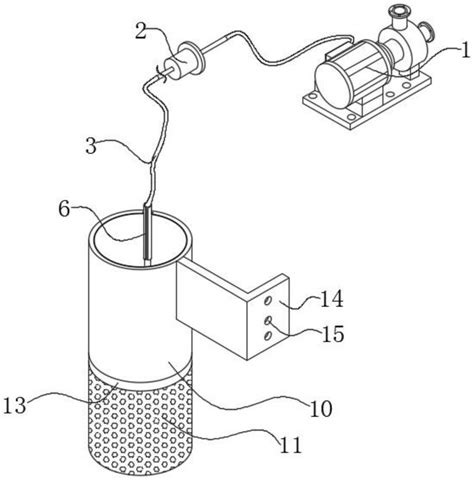 2
1
3
6
14
15
13
10
11