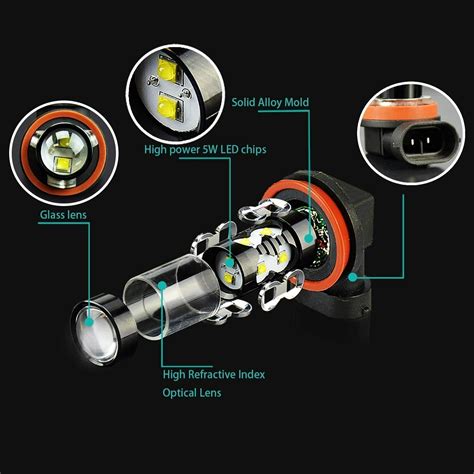 Solid Alloy Mold

High power 5W LED chips

Glass lens

High Refractive Index

Optical Lens