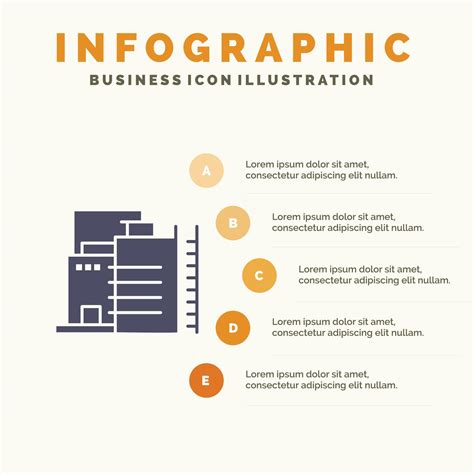 INFOGRAPHIC
BUSINESS ICON ILLUSTRATION

A
Lorem ipsum dolor sit amet, consectetur adipiscing elit nullam.

B
Lorem ipsum dolor sit amet, consectetur adipiscing elit nullam.

C
Lorem ipsum dolor sit amet, consectetur adipiscing elit nullam.

D
Lorem ipsum dolor sit amet, consectetur adipiscing elit nullam.

E
Lorem ipsum dolor sit amet, consectetur adipiscing elit nullam.