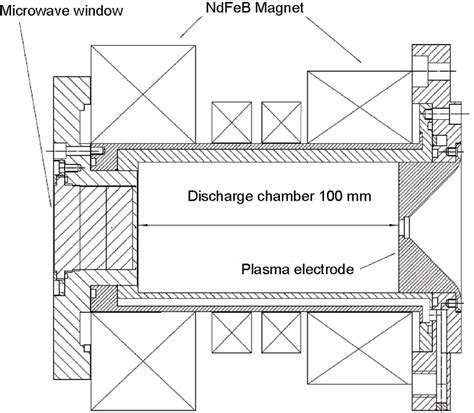 Microwave window

NdFeB Magnet

Discharge chamber 100 mm

Plasma electrode