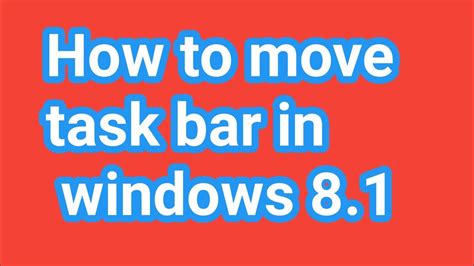 How to move task bar in windows 8.1