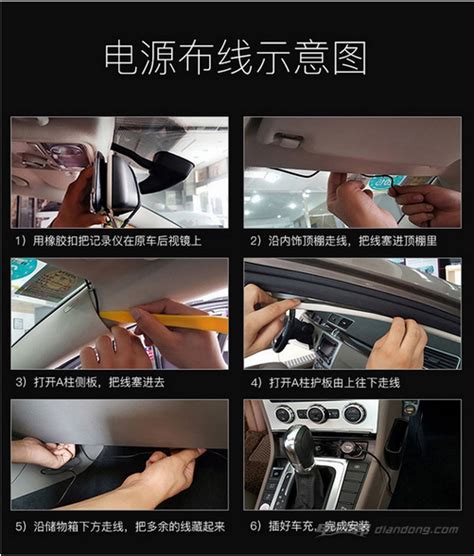 电源布线示意图

1）用橡胶扣把记录仪在原车后视镜上

2）沿内饰顶棚走线，把线塞进顶棚里

3）打开A柱侧板，把线塞进去

4）打开A柱护板由上往下走线

5）沿储物箱下方走线，把多余的线藏起来

6）插好车充，完成安装

diandong.com