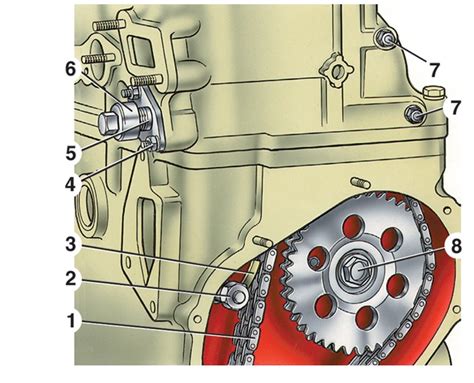 6
7
7
5
4
3
8
2
1