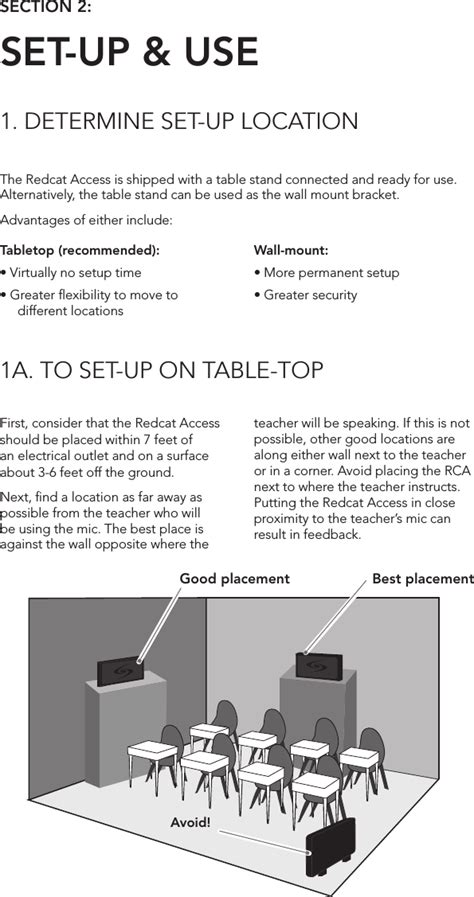 SECTION 2:

SET-UP & USE

1. DETERMINE SET-UP LOCATION

The Redcat Access is shipped with a table stand connected and ready for use. Alternatively, the table stand can be used as the wall mount bracket.

Advantages of either include:

Tabletop (recommended):

• Virtually no setup time

• Greater flexibility to move to different locations

Wall-mount:

• More permanent setup

• Greater security

1A. TO SET-UP ON TABLE-TOP

First, consider that the Redcat Access should be placed within 7 feet of an electrical outlet and on a surface about 3-6 feet off the ground.

Next, find a location as far away as possible from the teacher who will be using the mic. The best place is against the wall opposite where the teacher will be speaking. If this is not possible, other good locations are along either wall next to the teacher or in a corner. Avoid placing the RCA next to where the teacher instructs. Putting the Redcat Access in close proximity to the teacher's mic can result in feedback.

Good placement

Best placement

Avoid!