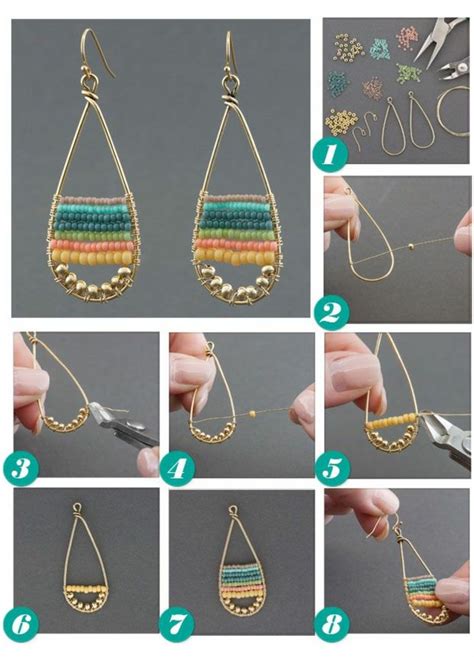 1
2
3
4
5
6
7
8