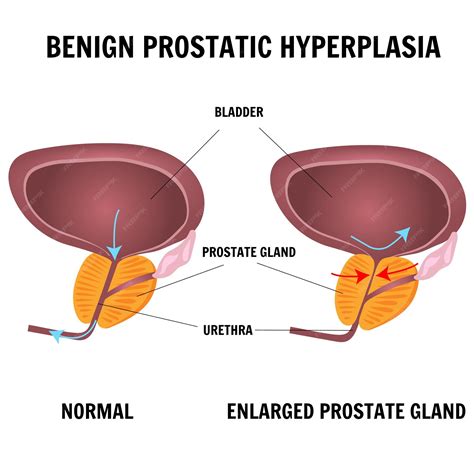 BENIGN PROSTATIC HYPERPLASIA

BLADDER

PROSTATE GLAND

URETHRA

NORMAL

ENLARGED PROSTATE GLAND