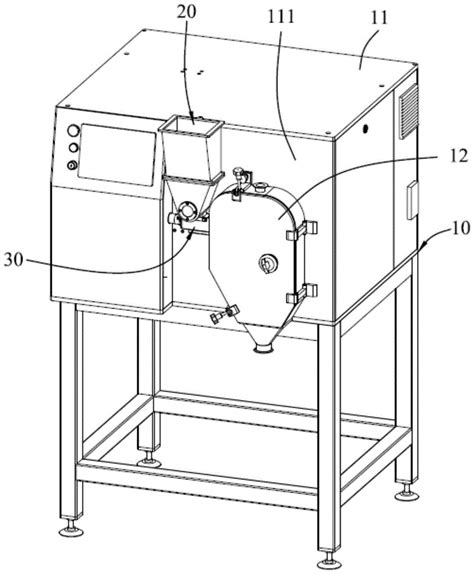 20
111
11
12
10
30