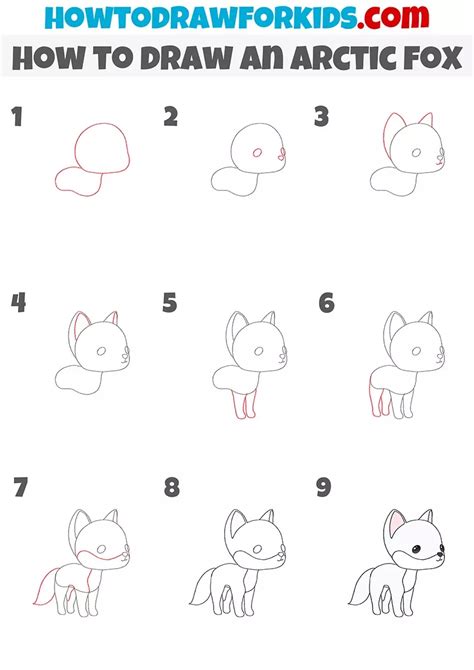 HOWTODRAWFORKIDS.com

HOW TO DRAW AN ARCTIC FOX

1

2

3

4

5

6

7

8

9