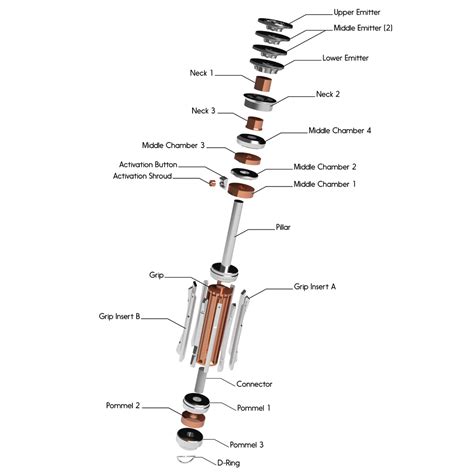 Upper Emitter
Middle Emitter (2)
Lower Emitter
Neck 1
Neck 2
Neck 3
Middle Chamber 4
Middle Chamber 3
Activation Button
Middle Chamber 2
Activation Shroud
Middle Chamber 1
Pillar
Grip
Grip Insert A
Grip Insert B
Connector
Pommel 2
Pommel 1
Pommel 3
D-Ring