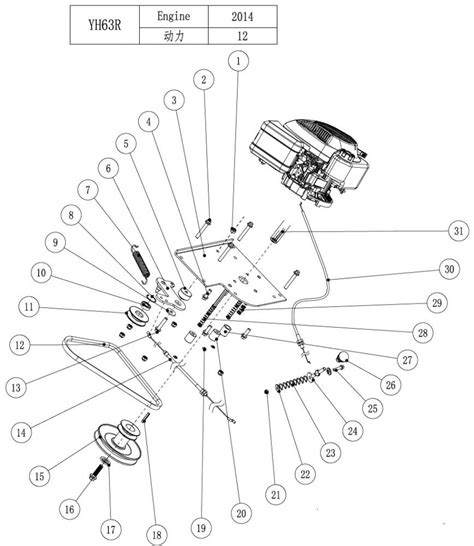 | YH63R | Engine | 2014 |
|---|---|---|
| | 动力 | 12 |

1
2
3
4
5
6
7
8
9
10
11
12
13
14
15
16
17
18
19
20
21
22
23
24
25
26
27
28
29
30
31