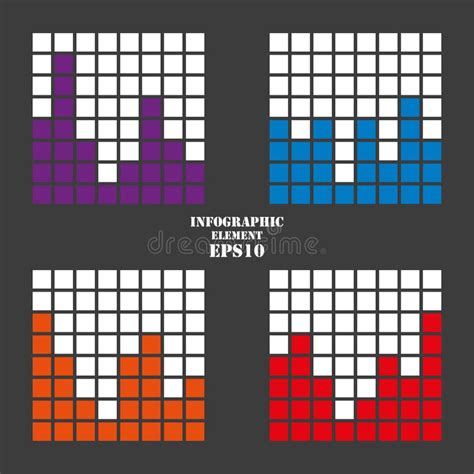 INFOGRAPHIC
ELEMENT
EPS10

dreamstime