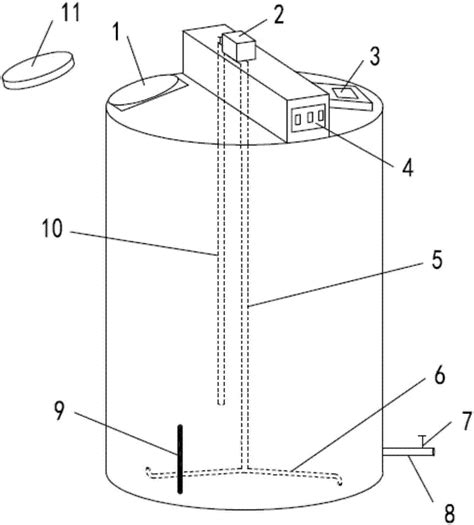 11
1
2
3
4
10
5
6
9
7
8