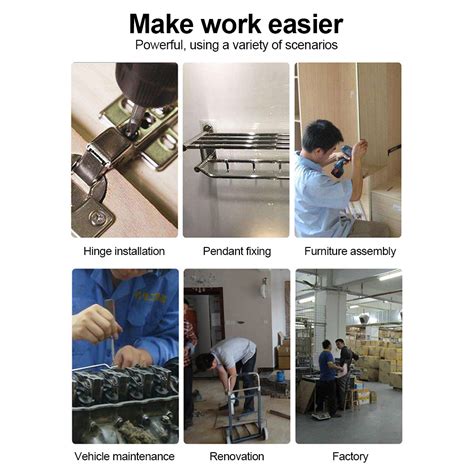 Make work easier
Powerful, using a variety of scenarios

Hinge installation

Pendant fixing

Furniture assembly

Vehicle maintenance

Renovation

Factory