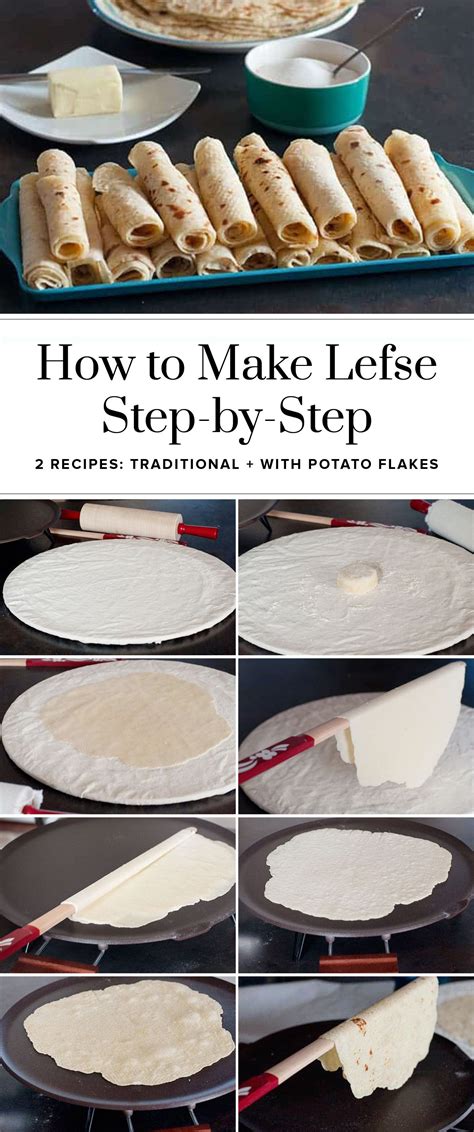 How to Make Lefse Step-by-Step

2 RECIPES: TRADITIONAL + WITH POTATO FLAKES