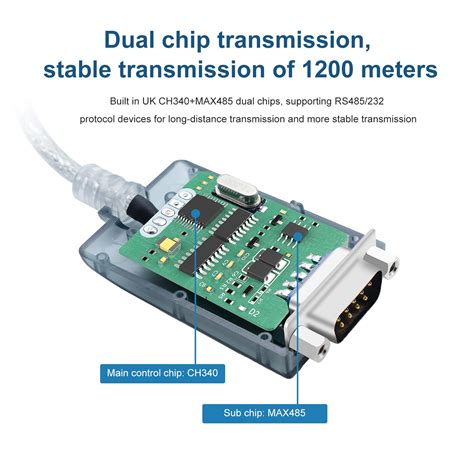 Dual chip transmission, stable transmission of 1200 meters

Built in UK CH340+MAX485 dual chips, supporting RS485/232 protocol devices for long-distance transmission and more stable transmission

D2

Main control chip: CH340

Sub chip: MAX485