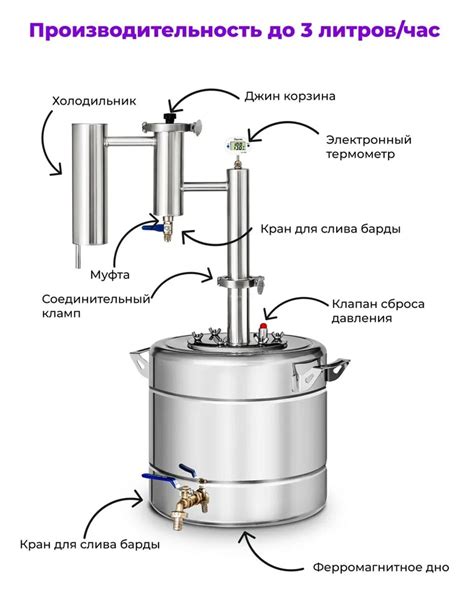 Производительность до 3 литров/час

Холодильник

Джин корзина

Электронный термометр

Кран для слива барды

Муфта

Соединительный кламп

Клапан сброса давления

Кран для слива барды

Ферромагнитное дно