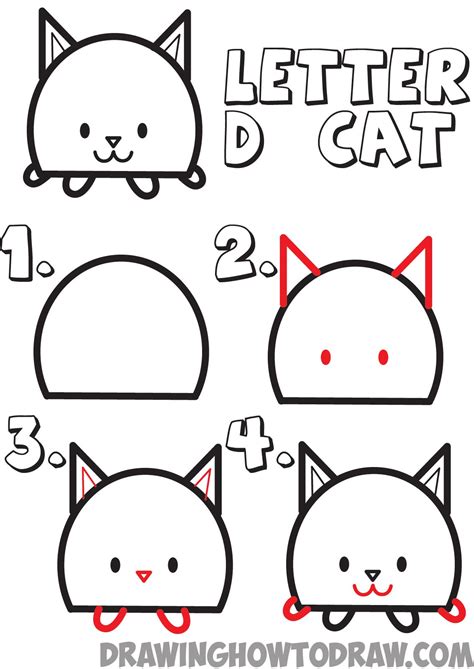 LETTER D CAT

1.

2.

3.

4.

DRAWINGHOWTODRAW.COM