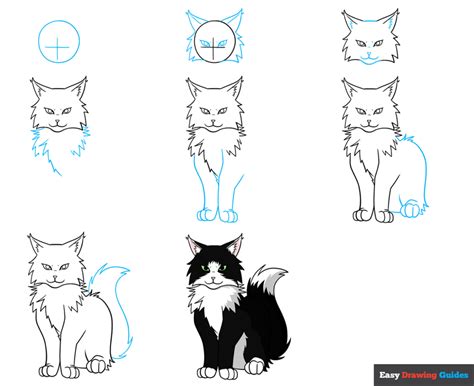 Easy Drawing Guides