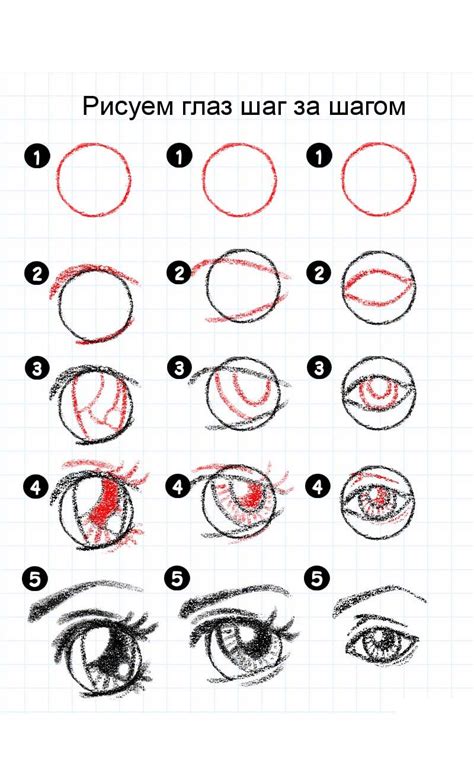 Рисуем глаз шаг за шагом

1 1 1

2 2 2

3 3 3

4 4 4

5 5 5