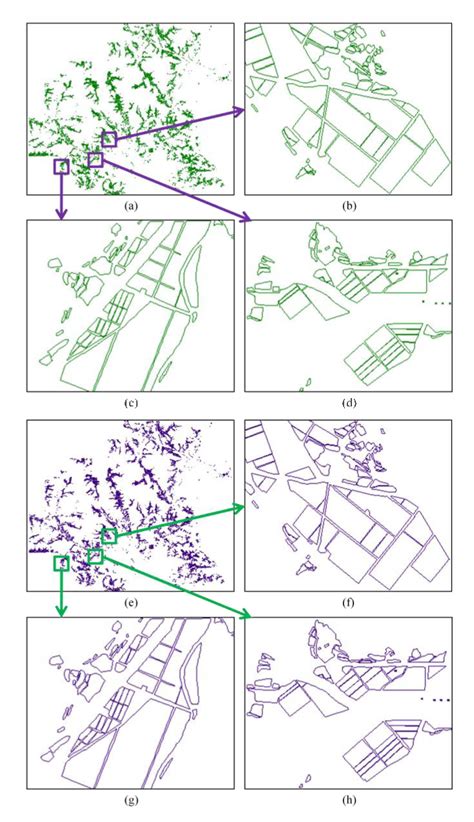 (a)
(b)
(c)
(d)
(e)
(f)
(g)
(h)