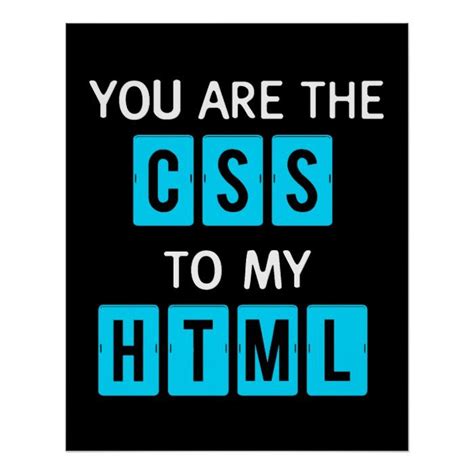 YOU ARE THE
CSS
TO MY
HTML