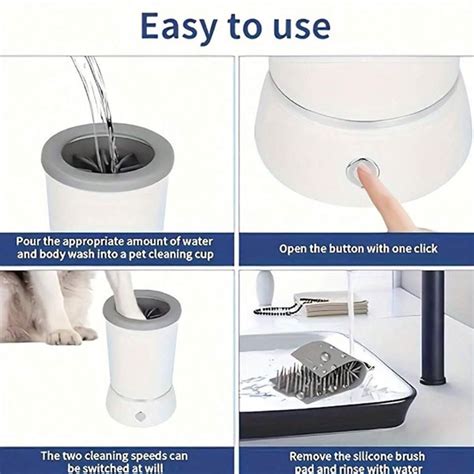 Easy to use

Pour the appropriate amount of water and body wash into a pet cleaning cup

Open the button with one click

The two cleaning speeds can be switched at will

Remove the silicone brush pad and rinse with water