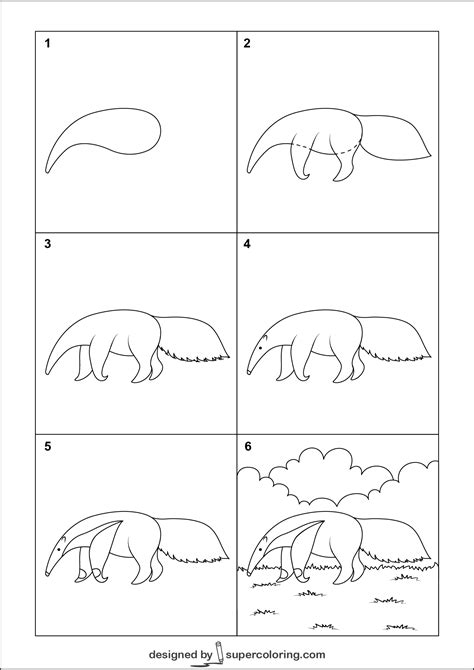 1

2

3

4

5

6

designed by supercoloring.com