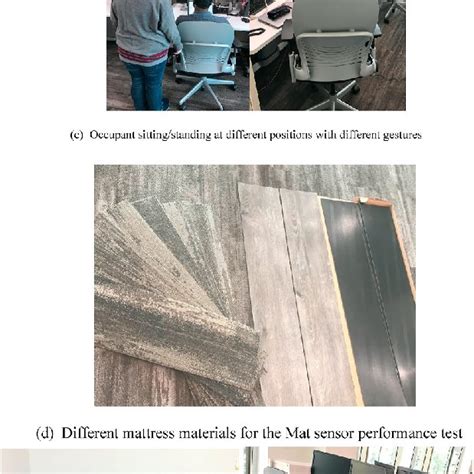 (c) Occupant sitting/standing at different positions with different gestures

(d) Different mattress materials for the Mat sensor performance test