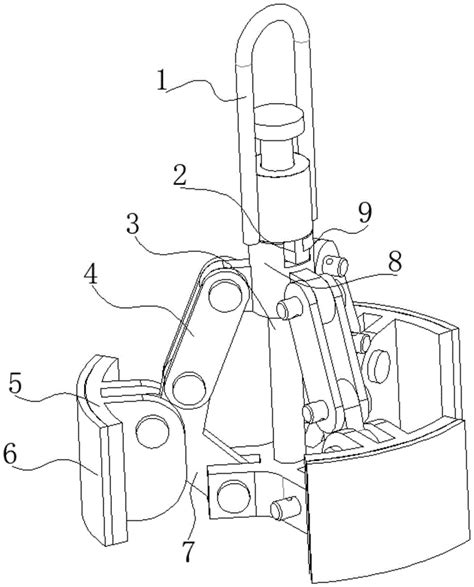 1
2
9
3
8
4
5
6
7