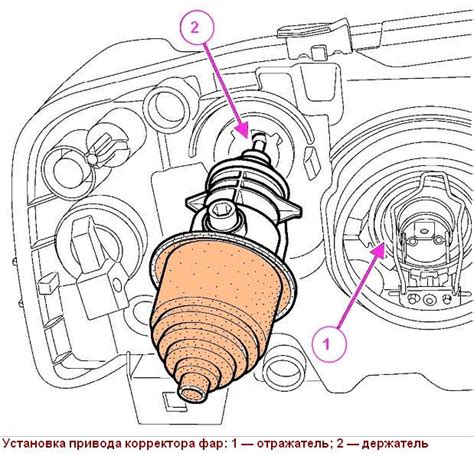 2

1

Установка привода корректора фар: 1 — отражатель; 2 — держатель