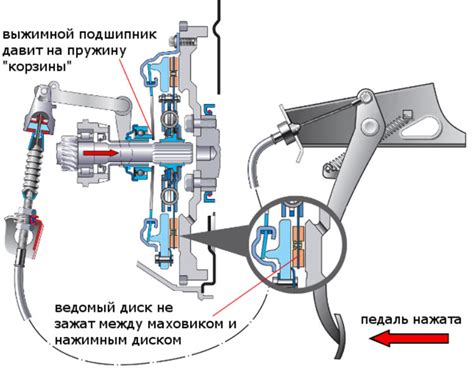 выжимной подшипник давит на пружину "корзины"

ведомый диск не зажат между маховиком и нажимным диском

педаль нажата