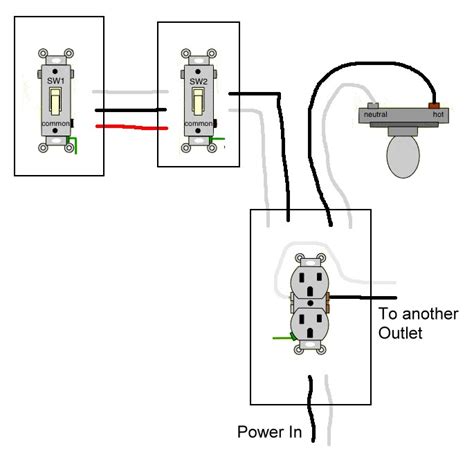 SW1
common
SW2
common
neutral
hot
To another Outlet
Power In