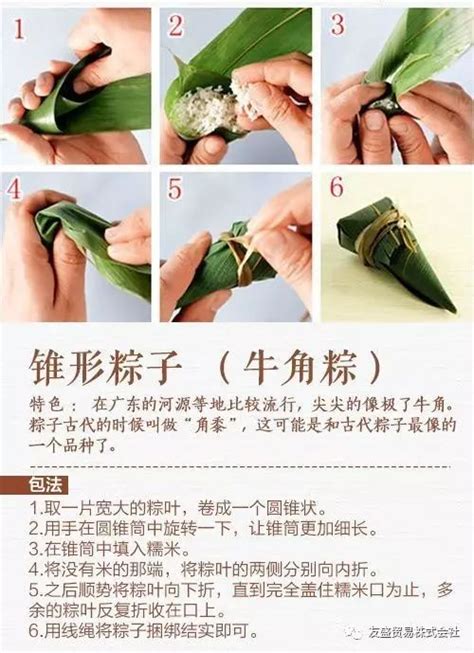 1

2

3

4

5

6

锥形粽子 （牛角粽）

特色： 在广东的河源等地比较流行，尖尖的像极了牛角。粽子古代的时候叫做“角黍”，这可能是和古代粽子最像的一个品种了。

包法

1.取一片宽大的粽叶，卷成一个圆锥状。
2.用手在圆锥筒中旋转一下，让锥筒更加细长。
3.在锥筒中填入糯米。
4.将没有米的那端，将粽叶的两侧分别向内折。
5.之后顺势将粽叶向下折，直到完全盖住糯米口为止，多余的粽叶反复折收在口上。
6.用线绳将粽子捆绑结实即可。

友盛贸易株式会社