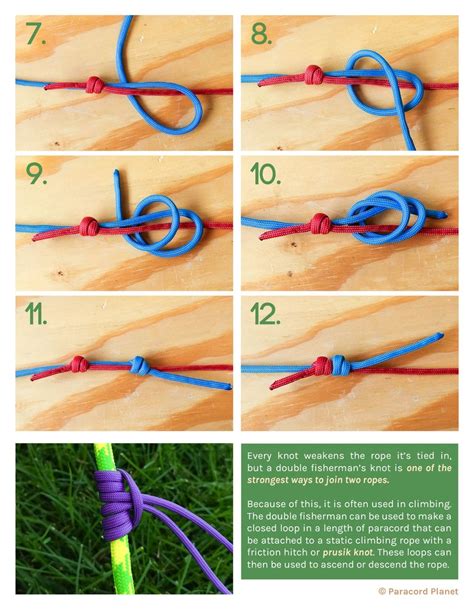 7.

8.

9.

10.

11.

12.

Every knot weakens the rope it's tied in, but a double fisherman's knot is one of the strongest ways to join two ropes.

Because of this, it is often used in climbing. The double fisherman can be used to make a closed loop in a length of paracord that can be attached to a static climbing rope with a friction hitch or prusik knot. These loops can then be used to ascend or descend the rope.

© Paracord Planet