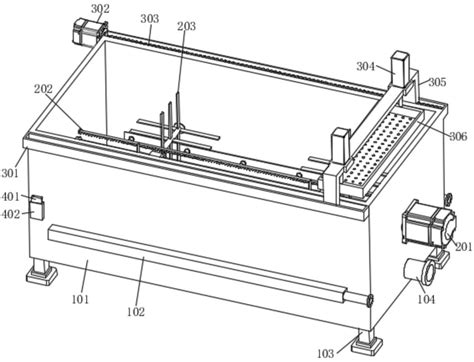 302
303
203
304
305
202
306
301
401
402
201
101
102
104
103