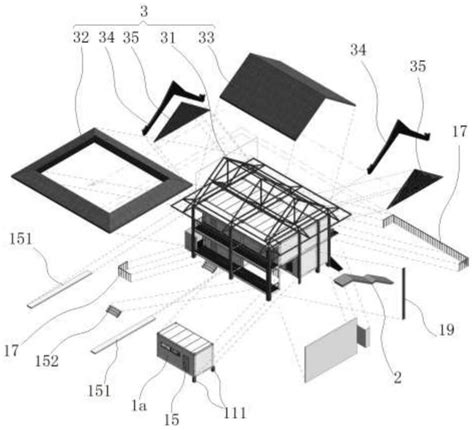 3
32 34 35 31 33
34
35
17
151
17
152
151
1a
15
111
2
19