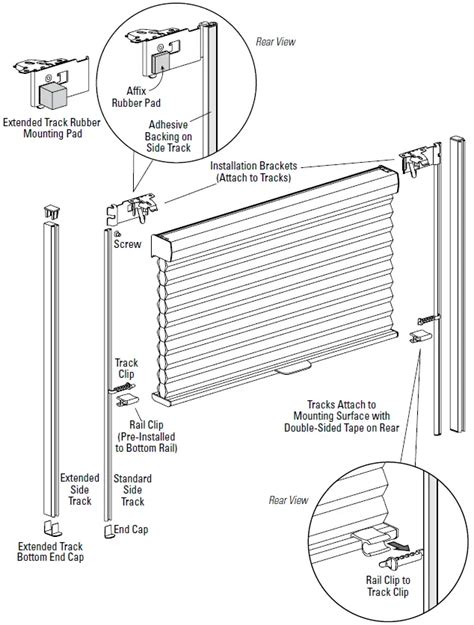 Rear View

Affix Rubber Pad

Extended Track Rubber Mounting Pad

Adhesive Backing on Side Track

Installation Brackets (Attach to Tracks)

Screw

Track Clip

Rail Clip (Pre-Installed to Bottom Rail)

Tracks Attach to Mounting Surface with Double-Sided Tape on Rear

Extended Side Track

Standard Side Track

End Cap

Extended Track Bottom End Cap

Rear View

Rail Clip to Track Clip