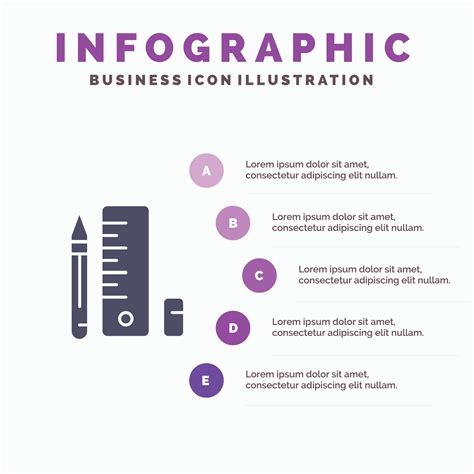 INFOGRAPHIC
BUSINESS ICON ILLUSTRATION

A
Lorem ipsum dolor sit amet, consectetur adipiscing elit nullam.

B
Lorem ipsum dolor sit amet, consectetur adipiscing elit nullam.

C
Lorem ipsum dolor sit amet, consectetur adipiscing elit nullam.

D
Lorem ipsum dolor sit amet, consectetur adipiscing elit nullam.

E
Lorem ipsum dolor sit amet, consectetur adipiscing elit nullam.